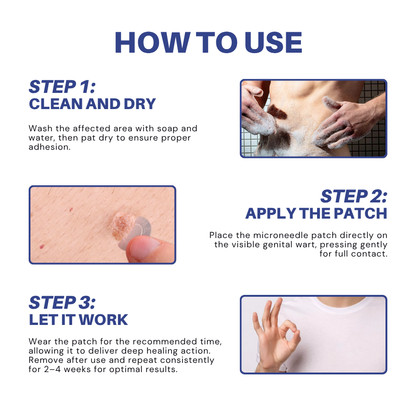 HOW TO USE

STEP 1:
CLEAN AND DRY

Wash the affected area with soap and water, then pat dry to ensure proper adhesion.

STEP 2:
APPLY THE PATCH

Place the microneedle patch directly on the visible genital wart, pressing gently for full contact.

STEP 3:
LET IT WORK

Wear the patch for the recommended time, allowing it to deliver deep healing action. Remove after use and repeat consistently for 2–4 weeks for optimal results.