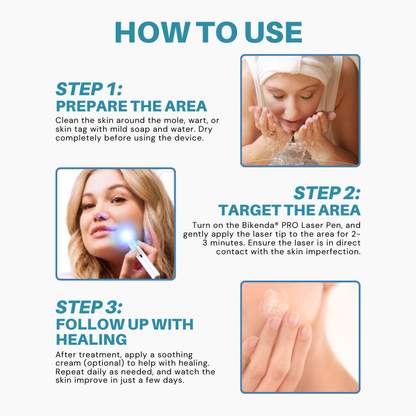 HOW TO USE

STEP 1:
PREPARE THE AREA
Clean the skin around the mole, wart, or skin tag with mild soap and water. Dry completely before using the device.

STEP 2:
TARGET THE AREA
Turn on the Bikenda® PRO Laser Pen, and gently apply the laser tip to the area for 2-3 minutes. Ensure the laser is in direct contact with the skin imperfection.

STEP 3:
FOLLOW UP WITH HEALING
After treatment, apply a soothing cream (optional) to help with healing. Repeat daily as needed, and watch the skin improve in just a few days.